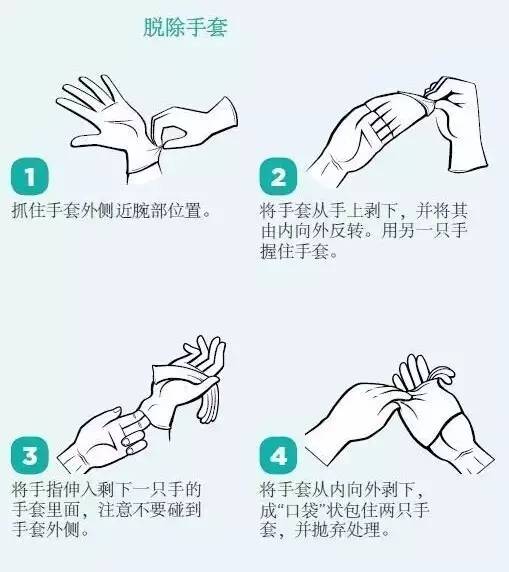 脱除手套

1
抓住手套外侧近腕部位置。

2
将手套从手上剥下，并将其由内向外反转。用另一只手握住手套。

3
将手指伸入剩下一只手的手套里面，注意不要碰到手套外侧。

4
将手套从内向外剥下，成“口袋”状包住两只手套，并抛弃处理。